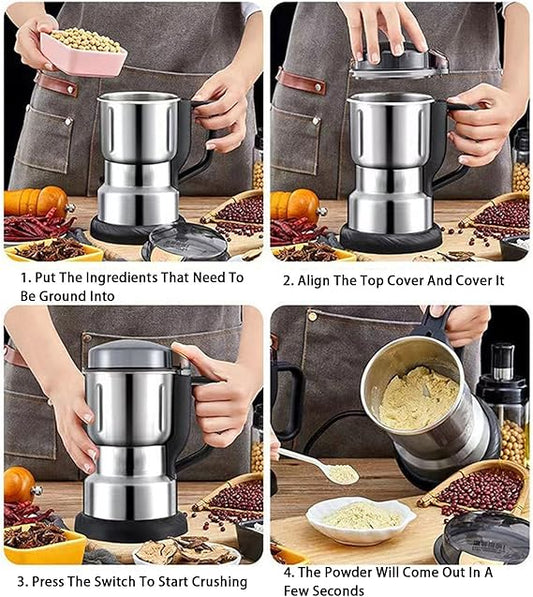 1. Put The Ingredients That Need To Be Ground Into

2. Align The Top Cover And Cover It

3. Press The Switch To Start Crushing

4. The Powder Will Come Out In A Few Seconds